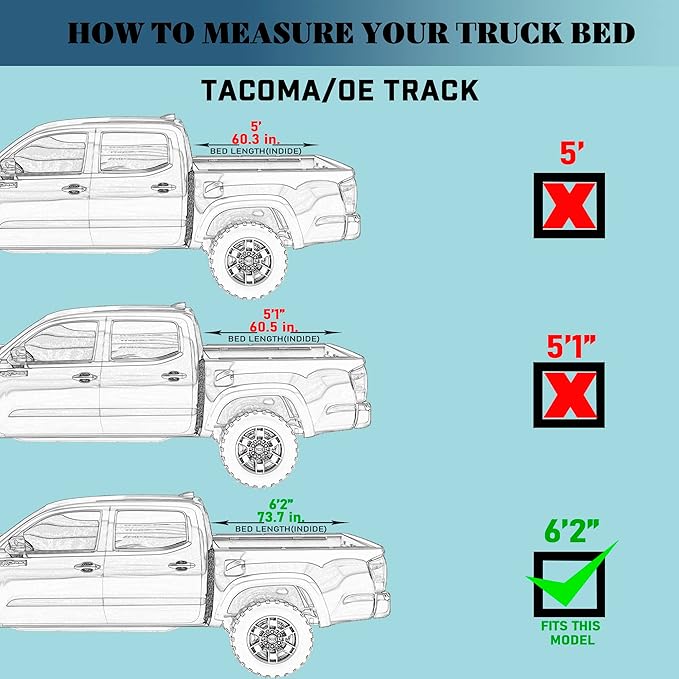 HOW TO MEASURE YOUR TRUCK BED

TACOMA/OE TRACK

5'
60.3 in.
BED LENGTH(INDIDE)

5'

5'1"
60.5 in.
BED LENGTH(INDIDE)

5'1"

6'2"
73.7 in.
BED LENGTH(INDIDE)

6'2"

FITS THIS MODEL