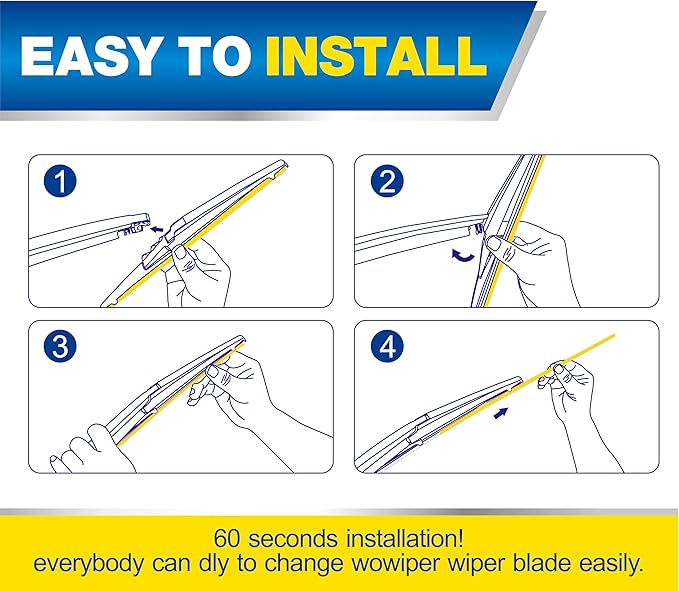 EASY TO INSTALL

1

2

3

4

60 seconds installation!
everybody can dly to change wowiper wiper blade easily.