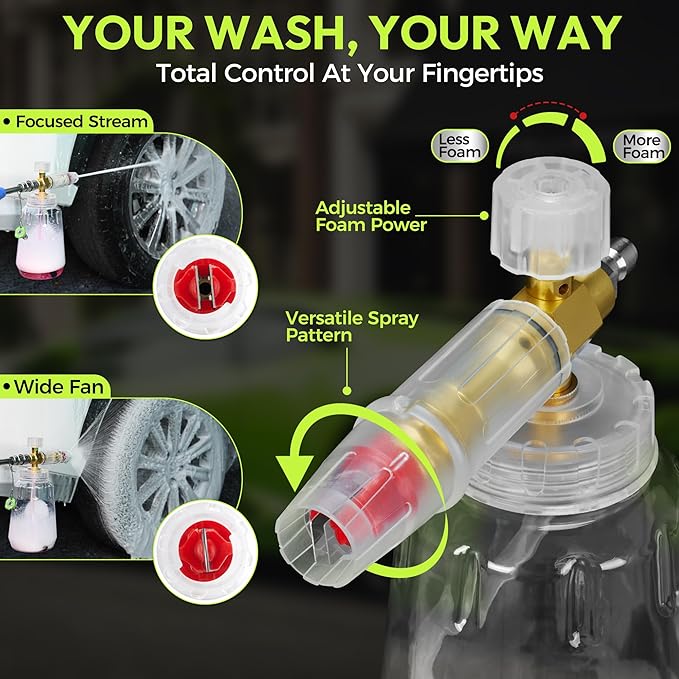 YOUR WASH, YOUR WAY
Total Control At Your Fingertips

• Focused Stream

Less Foam

More Foam

Adjustable Foam Power

Versatile Spray Pattern

• Wide Fan