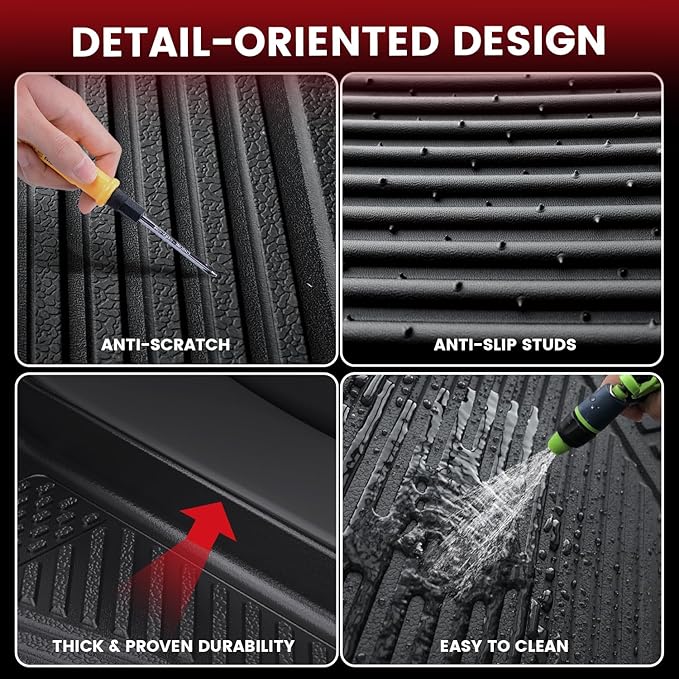 DETAIL-ORIENTED DESIGN

ANTI-SCRATCH

ANTI-SLIP STUDS

THICK & PROVEN DURABILITY

EASY TO CLEAN