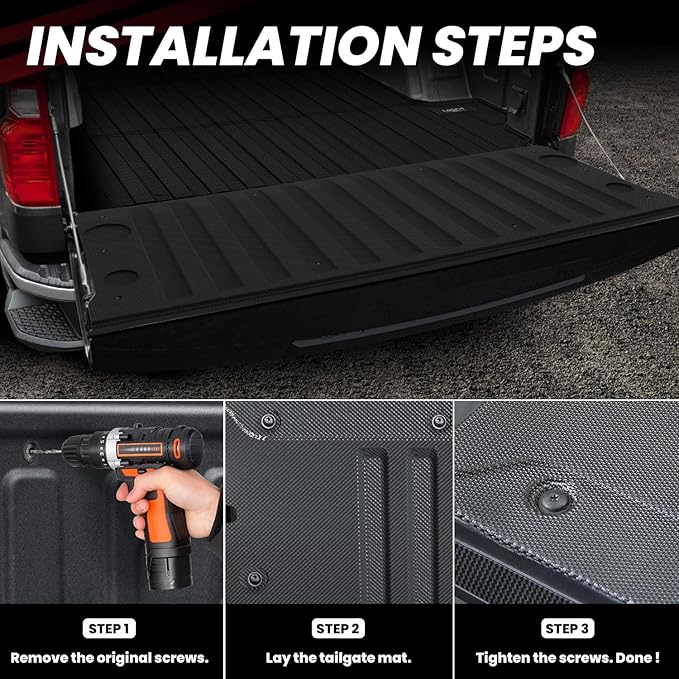 INSTALLATION STEPS

STEP 1
Remove the original screws.

STEP 2
Lay the tailgate mat.

STEP 3
Tighten the screws. Done !