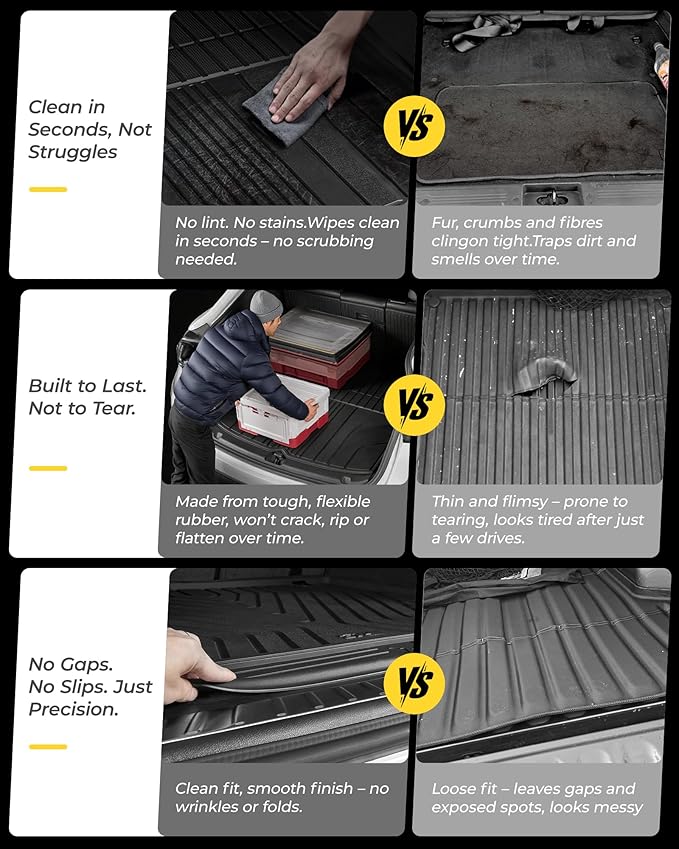 Clean in Seconds, Not Struggles

VS

No lint. No stains.Wipes clean in seconds – no scrubbing needed.

Fur, crumbs and fibres clingon tight.Traps dirt and smells over time.

Built to Last. Not to Tear.

VS

Made from tough, flexible rubber, won't crack, rip or flatten over time.

Thin and flimsy – prone to tearing, looks tired after just a few drives.

No Gaps. No Slips. Just Precision.

VS

Clean fit, smooth finish – no wrinkles or folds.

Loose fit – leaves gaps and exposed spots, looks messy