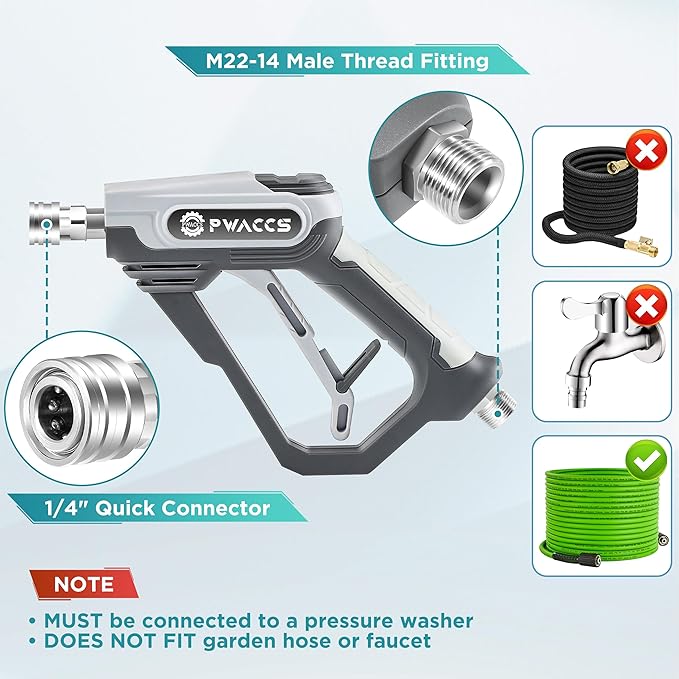 M22-14 Male Thread Fitting

PWACCS

1/4" Quick Connector

NOTE

• MUST be connected to a pressure washer
• DOES NOT FIT garden hose or faucet