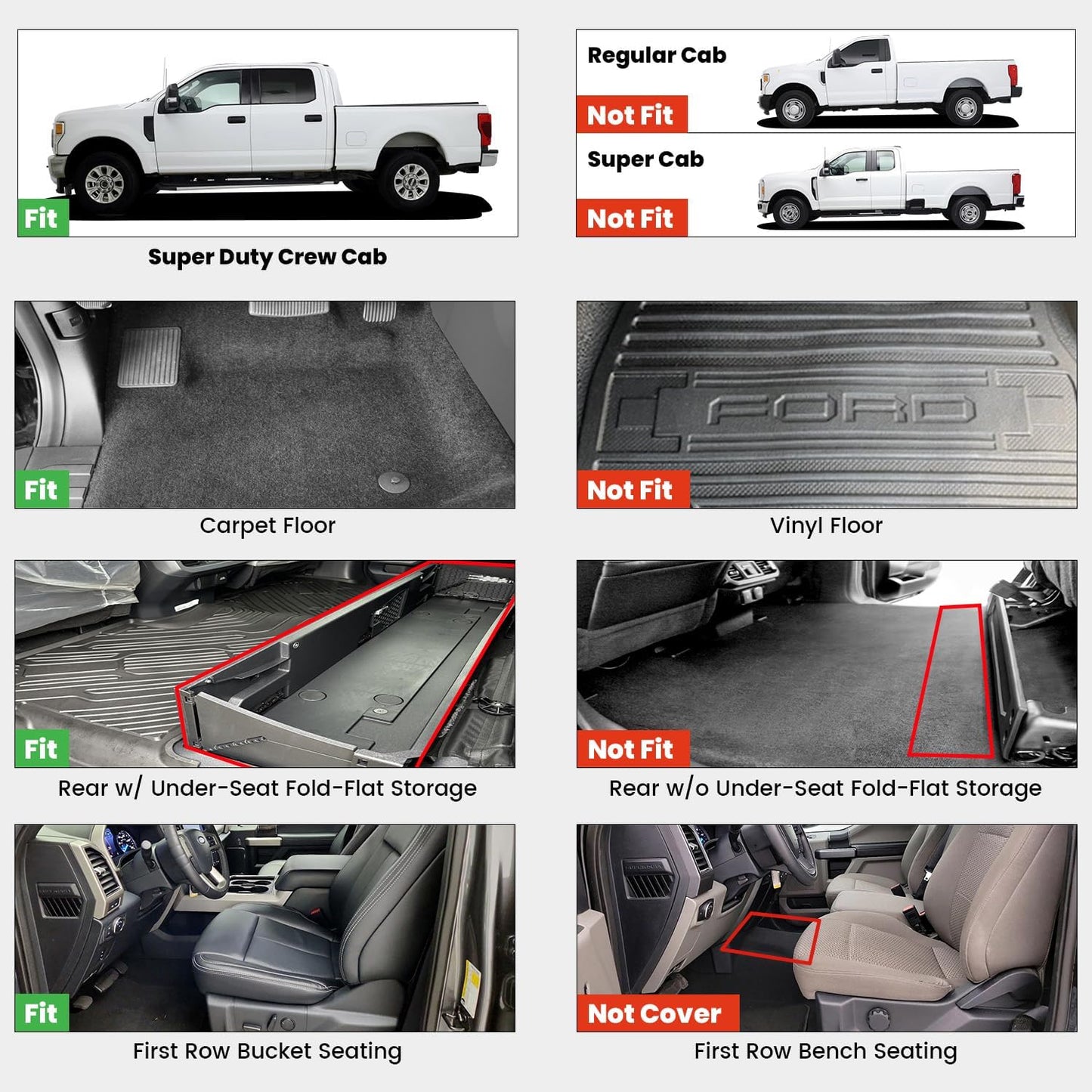 Fit

Super Duty Crew Cab

Regular Cab

Not Fit

Super Cab

Not Fit

Fit

Carpet Floor

FORD

Not Fit

Vinyl Floor

Fit

Rear w/ Under-Seat Fold-Flat Storage

Not Fit

Rear w/o Under-Seat Fold-Flat Storage

Fit

First Row Bucket Seating

Not Cover

First Row Bench Seating