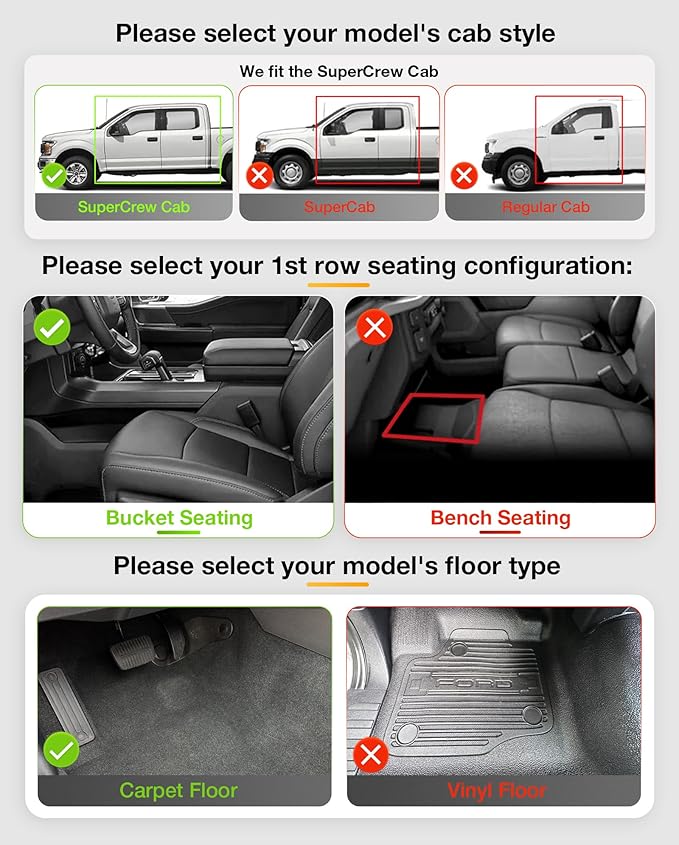 Please select your model's cab style

We fit the SuperCrew Cab

SuperCrew Cab

SuperCab

Regular Cab

Please select your 1st row seating configuration:

Bucket Seating

Bench Seating

Please select your model's floor type

Carpet Floor

FORD

Vinyl Floor