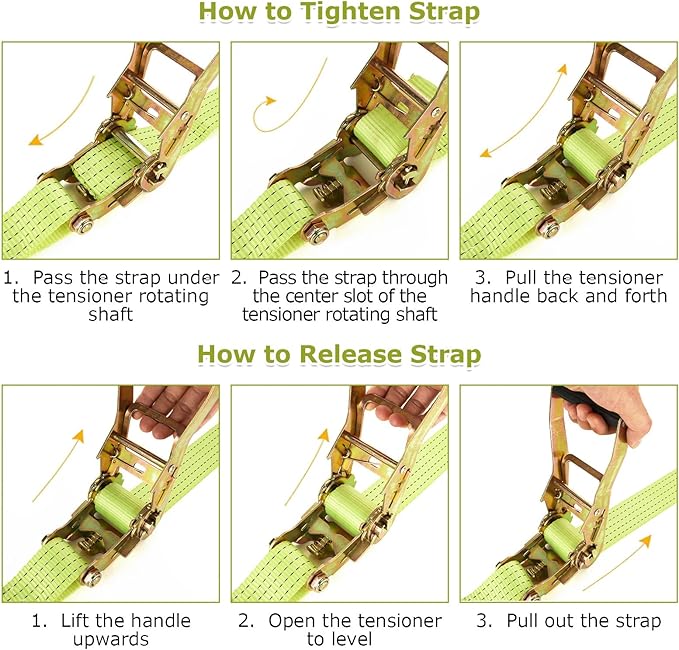 How to Tighten Strap

1. Pass the strap under the tensioner rotating shaft

2. Pass the strap through the center slot of the tensioner rotating shaft

3. Pull the tensioner handle back and forth

How to Release Strap

1. Lift the handle upwards

2. Open the tensioner to level

3. Pull out the strap