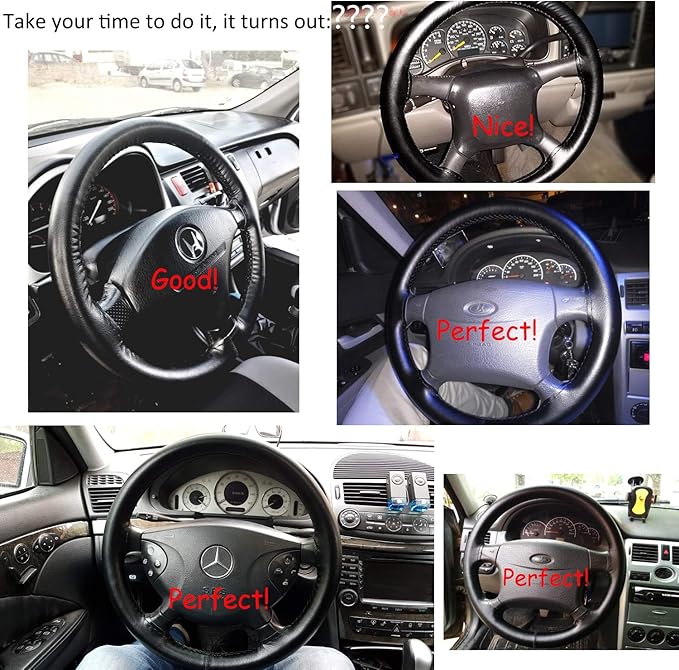 Take your time to do it, it turns out:????

Nice!

Good!

Perfect!

Perfect!

Perfect!