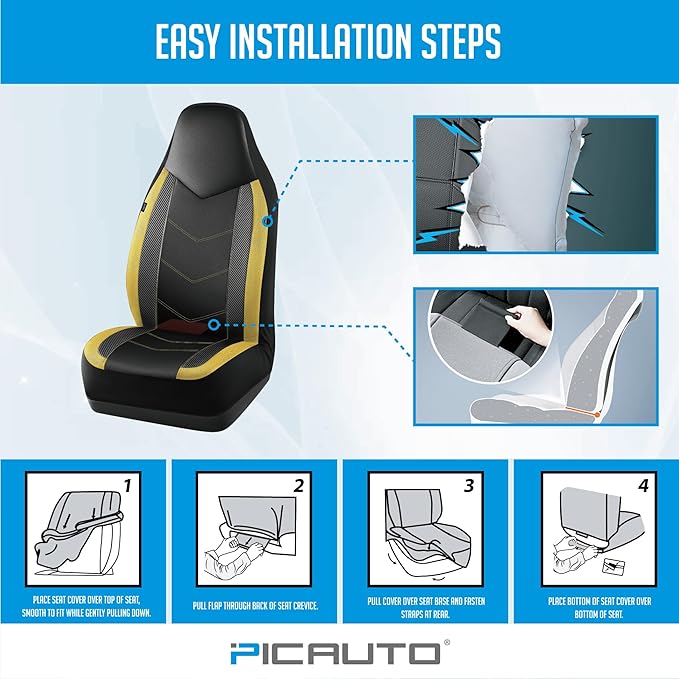 EASY INSTALLATION STEPS

1

PLACE SEAT COVER OVER TOP OF SEAT, SMOOTH TO FIT WHILE GENTLY PULLING DOWN.

2

PULL FLAP THROUGH BACK OF SEAT CREVICE.

3

PULL COVER OVER SEAT BASE AND FASTEN STRAPS AT REAR.

4

PLACE BOTTOM OF SEAT COVER OVER BOTTOM OF SEAT.

PICAUTO®