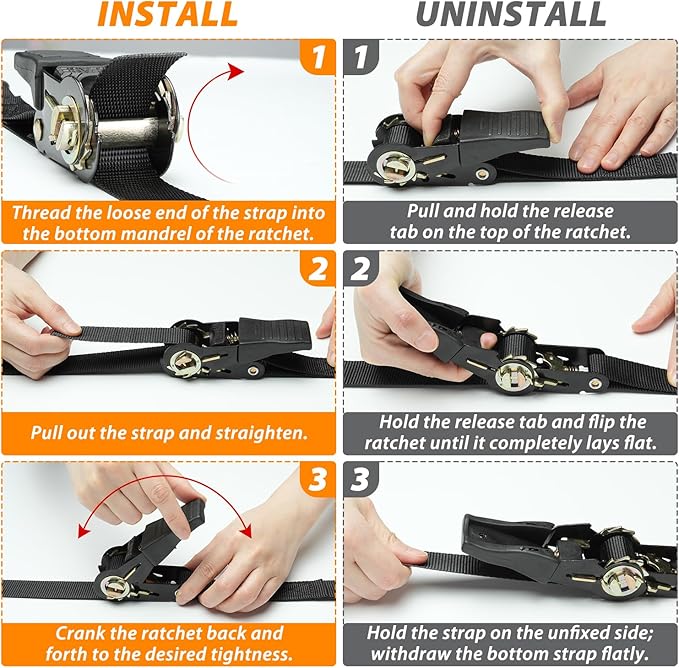 INSTALL

1

Thread the loose end of the strap into the bottom mandrel of the ratchet.

2

Pull out the strap and straighten.

3

Crank the ratchet back and forth to the desired tightness.

UNINSTALL

1

Pull and hold the release tab on the top of the ratchet.

2

Hold the release tab and flip the ratchet until it completely lays flat.

3

Hold the strap on the unfixed side; withdraw the bottom strap flatly.