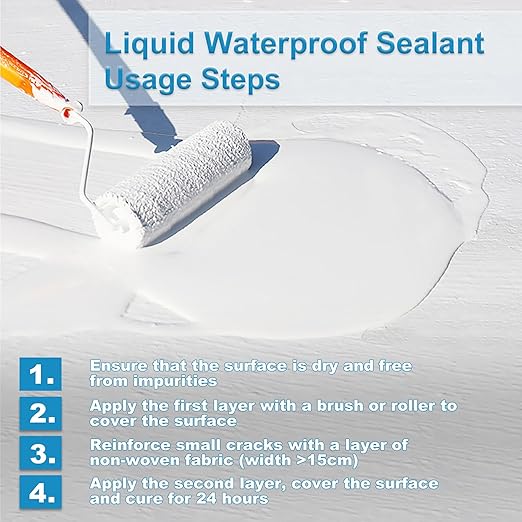 Liquid Waterproof Sealant Usage Steps

1. Ensure that the surface is dry and free from impurities

2. Apply the first layer with a brush or roller to cover the surface

3. Reinforce small cracks with a layer of non-woven fabric (width >15cm)

4. Apply the second layer, cover the surface and cure for 24 hours