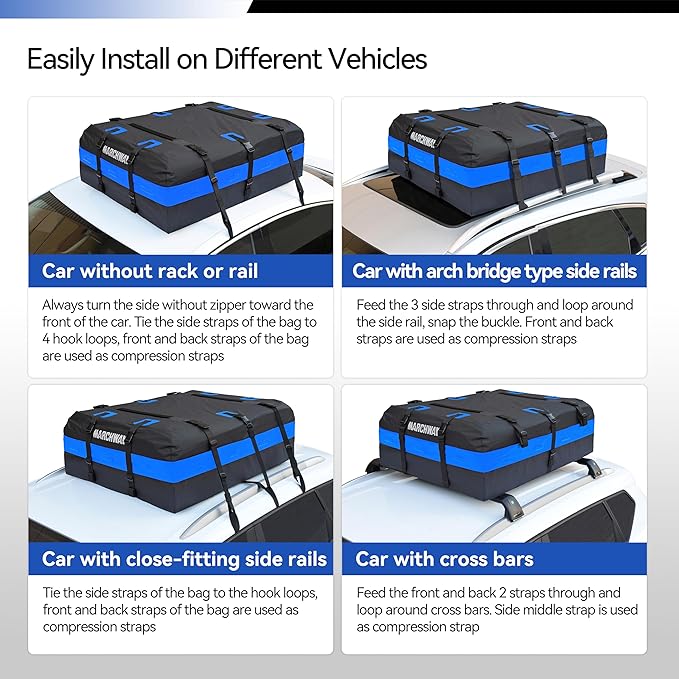 Easily Install on Different Vehicles

MARCHWAY

Car without rack or rail

Always turn the side without zipper toward the front of the car. Tie the side straps of the bag to 4 hook loops, front and back straps of the bag are used as compression straps

MARCHWAY

Car with arch bridge type side rails

Feed the 3 side straps through and loop around the side rail, snap the buckle. Front and back straps are used as compression straps

MARCHWAY

Car with close-fitting side rails

Tie the side straps of the bag to the hook loops, front and back straps of the bag are used as compression straps

MARCHWAY

Car with cross bars

Feed the front and back 2 straps through and loop around cross bars. Side middle strap is used as compression strap