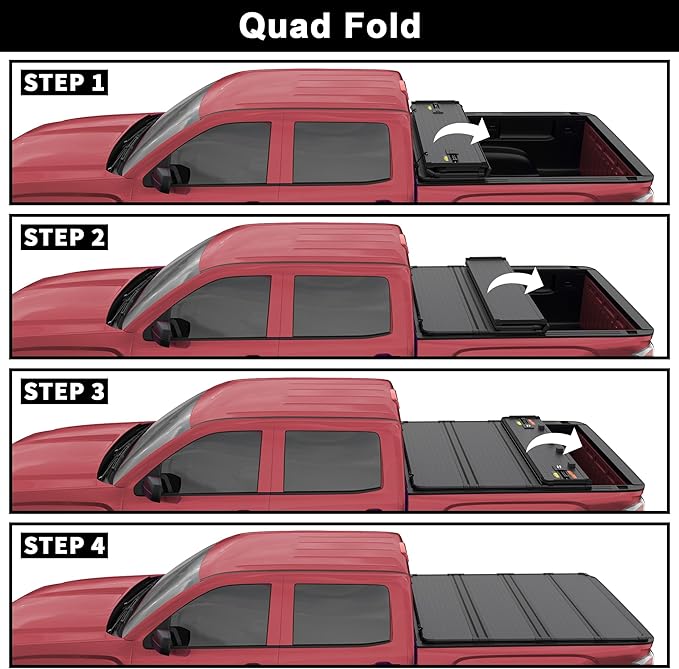 Quad Fold

STEP 1

STEP 2

STEP 3

STEP 4