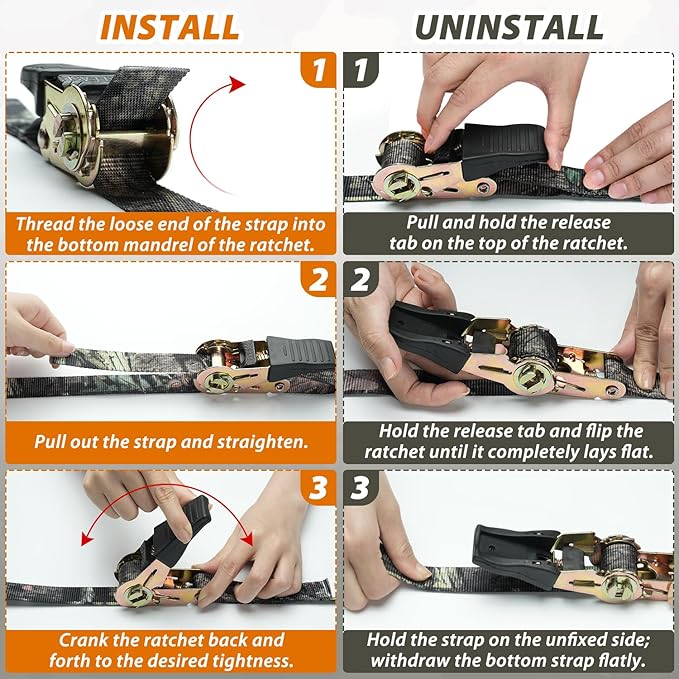 INSTALL

1

Thread the loose end of the strap into the bottom mandrel of the ratchet.

2

Pull out the strap and straighten.

3

Crank the ratchet back and forth to the desired tightness.

UNINSTALL

1

Pull and hold the release tab on the top of the ratchet.

2

Hold the release tab and flip the ratchet until it completely lays flat.

3

Hold the strap on the unfixed side; withdraw the bottom strap flatly.