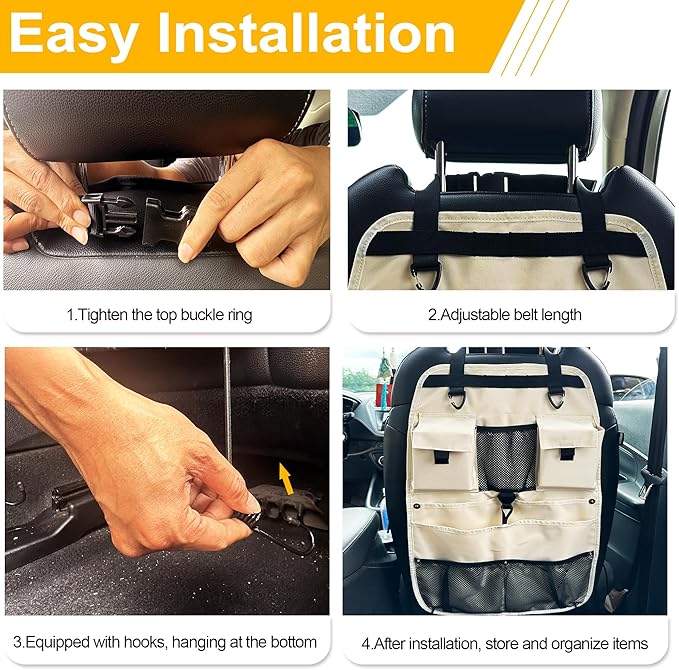 Easy Installation

1.Tighten the top buckle ring

2.Adjustable belt length

3.Equipped with hooks, hanging at the bottom

4.After installation, store and organize items