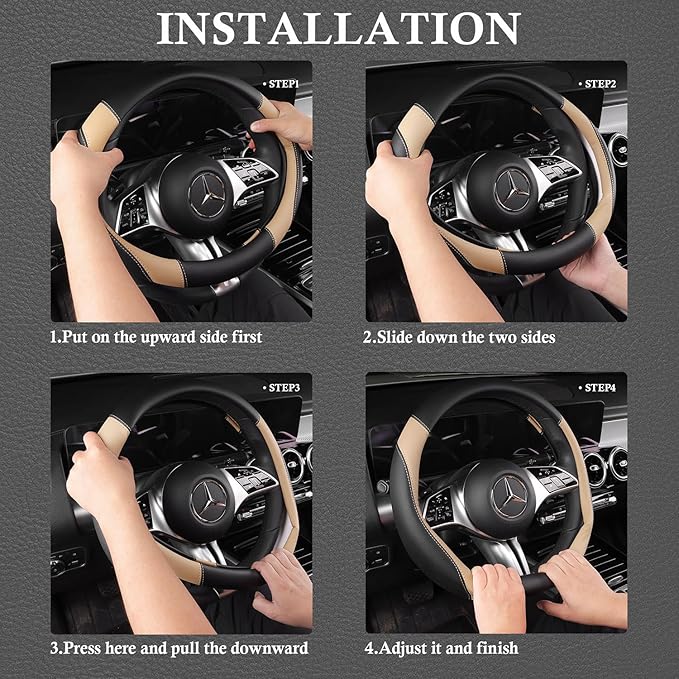 INSTALLATION

• STEP1

1.Put on the upward side first

• STEP2

2.Slide down the two sides

• STEP3

3.Press here and pull the downward

• STEP4

4.Adjust it and finish