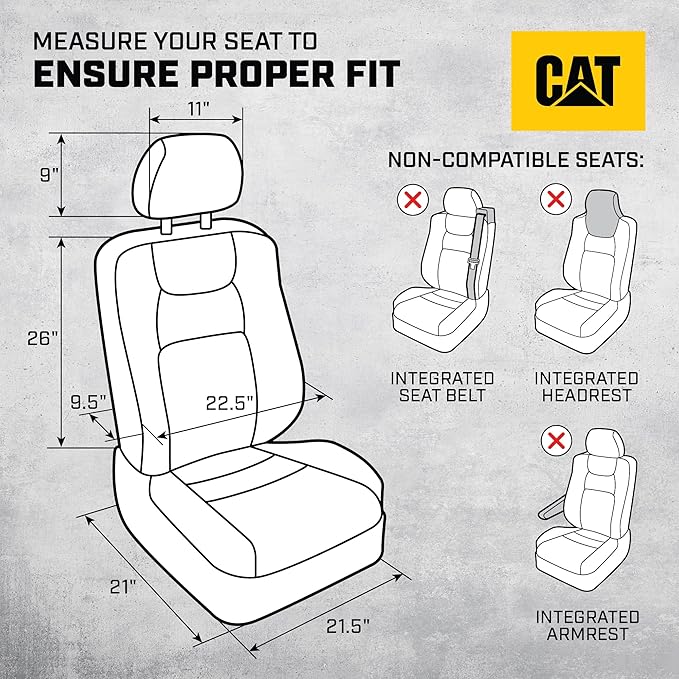 MEASURE YOUR SEAT TO
ENSURE PROPER FIT

CAT

11"

9"

26"

9.5"

22.5"

21"

21.5"

NON-COMPATIBLE SEATS:

INTEGRATED SEAT BELT

INTEGRATED HEADREST

INTEGRATED ARMREST