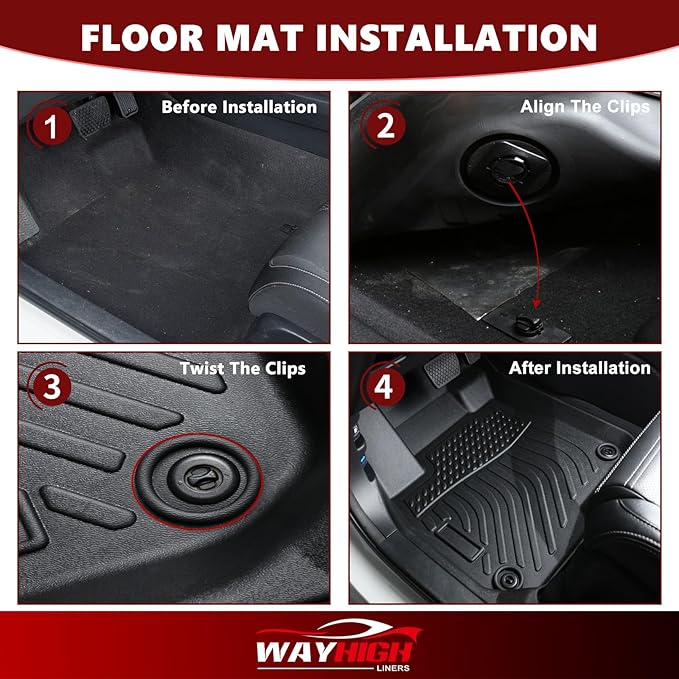 FLOOR MAT INSTALLATION

1 Before Installation

2 Align The Clips

3 Twist The Clips

4 After Installation

WAYHIGH
LINERS