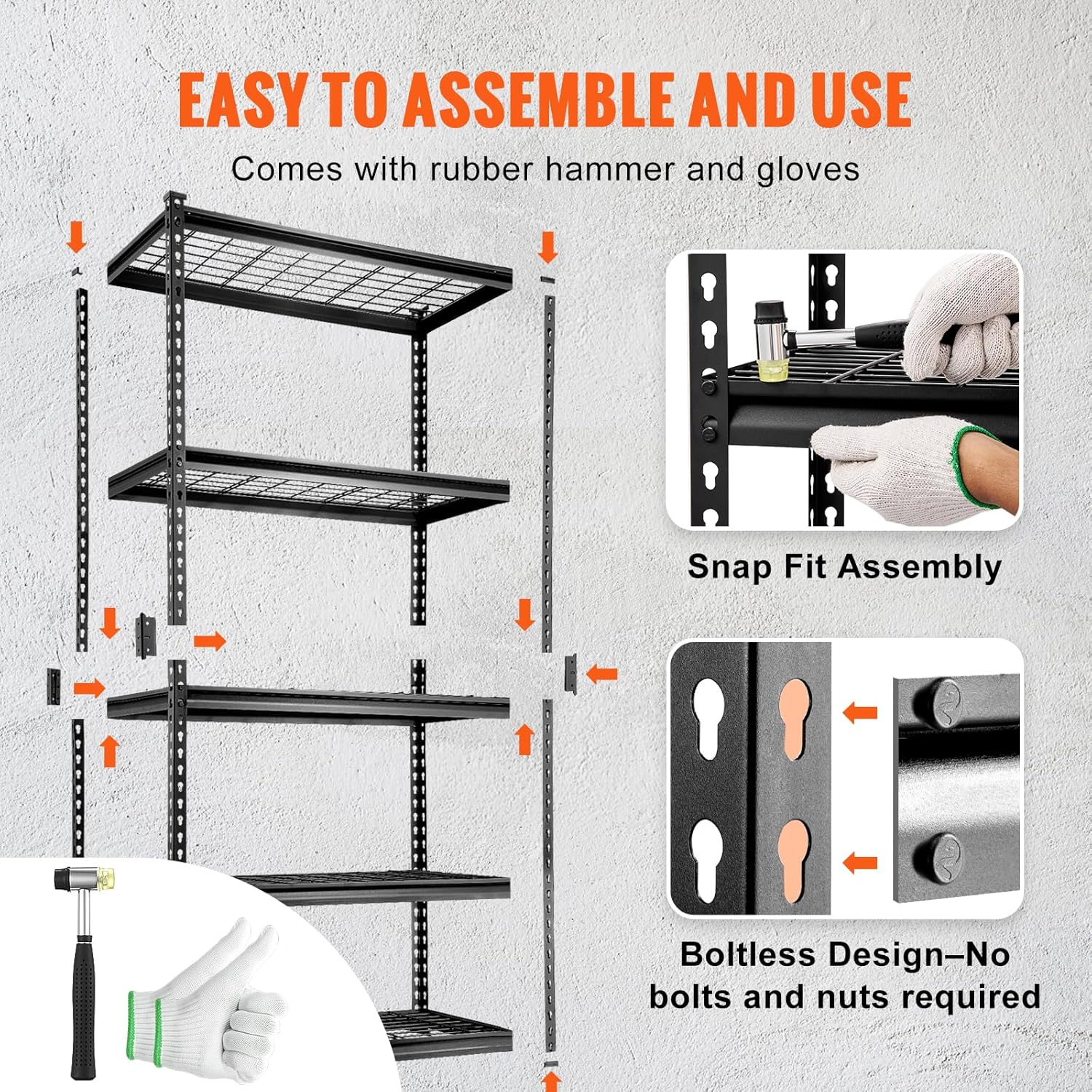 EASY TO ASSEMBLE AND USE

Comes with rubber hammer and gloves

Snap Fit Assembly

Boltless Design–No bolts and nuts required