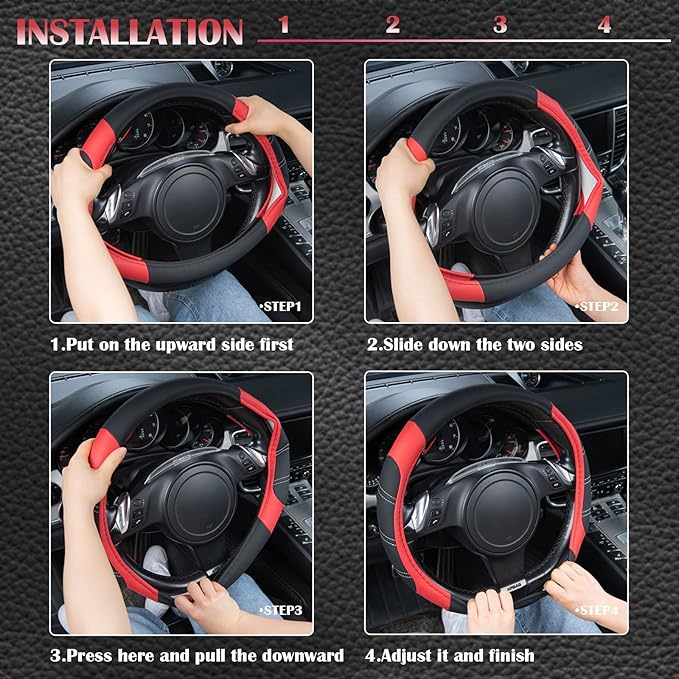 INSTALLATION 1 2 3 4

•STEP1

1.Put on the upward side first

•STEP2

2.Slide down the two sides

•STEP3

3.Press here and pull the downward

•STEP4

4.Adjust it and finish