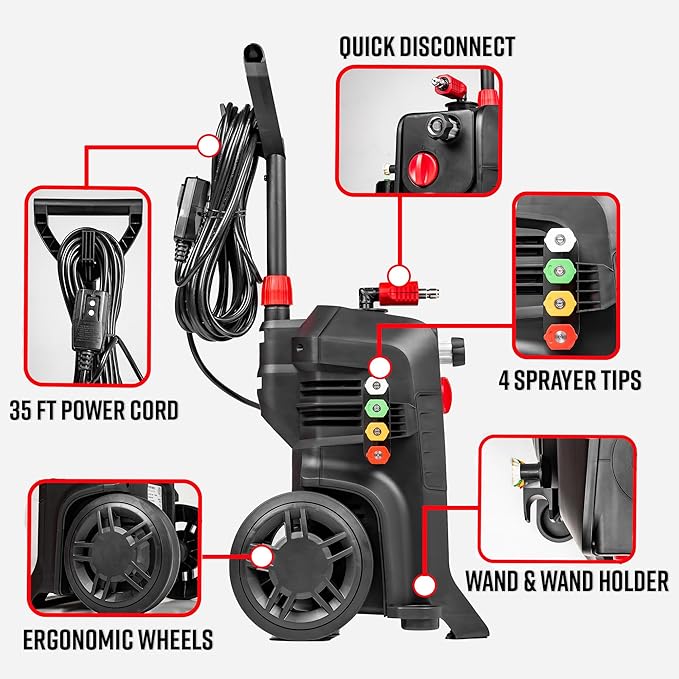 QUICK DISCONNECT

4 SPRAYER TIPS

35 FT POWER CORD

WAND & WAND HOLDER

ERGONOMIC WHEELS