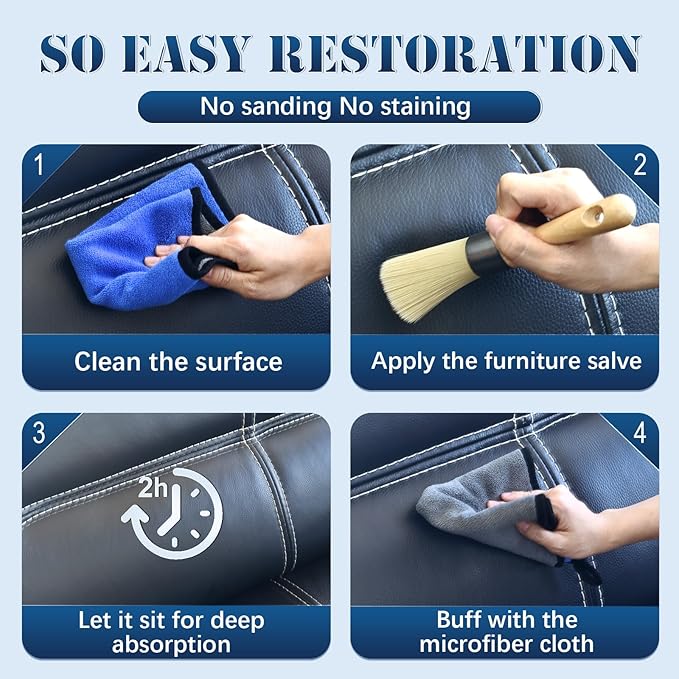 SO EASY RESTORATION

No sanding No staining

1

Clean the surface

2

Apply the furniture salve

3

2h

Let it sit for deep absorption

4

Buff with the microfiber cloth