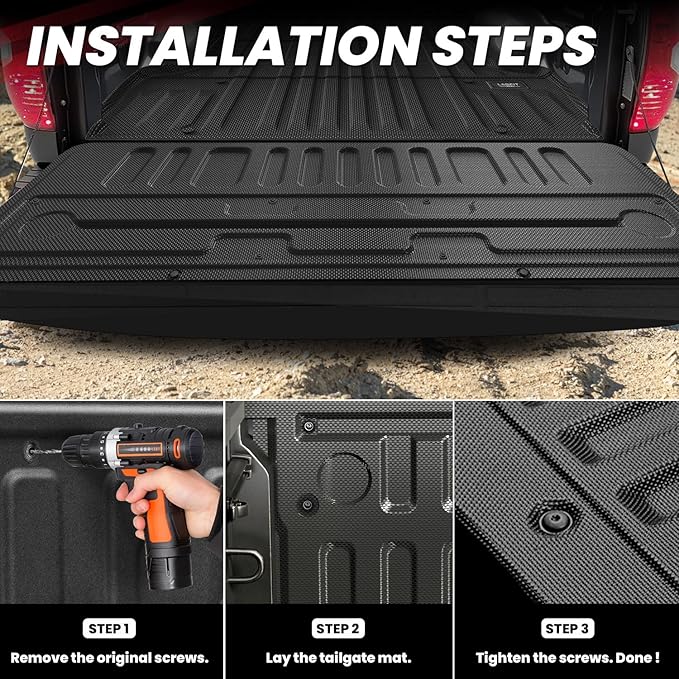 INSTALLATION STEPS

STEP 1
Remove the original screws.

STEP 2
Lay the tailgate mat.

STEP 3
Tighten the screws. Done !