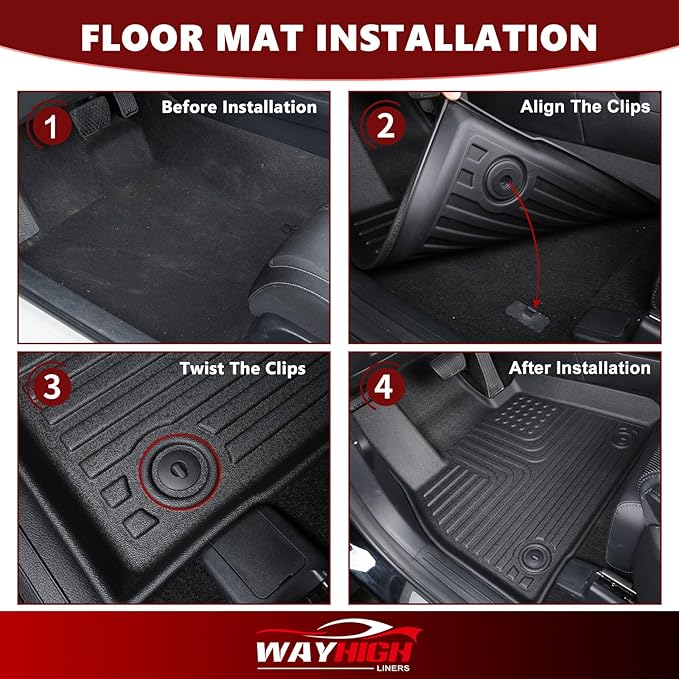 FLOOR MAT INSTALLATION

1 Before Installation

2 Align The Clips

3 Twist The Clips

4 After Installation

WAYHIGH
LINERS