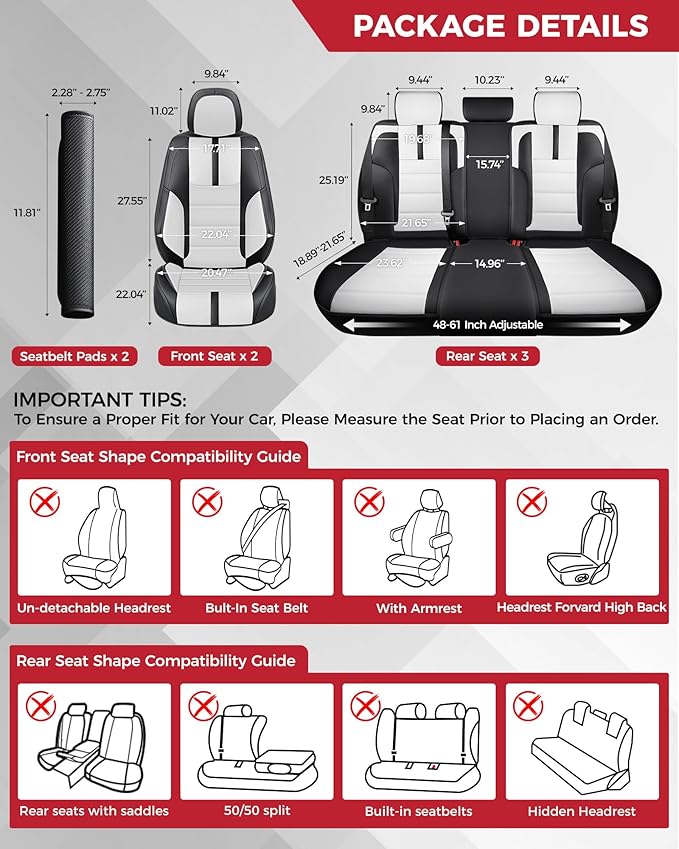 PACKAGE DETAILS

2.28" - 2.75"

11.81"

9.84"

11.02"

17.71"

27.55"

22.04"

20.47"

22.04"

9.44"

10.23"

9.44"

9.84"

19.68"

15.74"

25.19"

21.65"

18.89"-21.65"

25.62"

14.96"

48-61 Inch Adjustable

Seatbelt Pads x 2

Front Seat x 2

Rear Seat x 3

IMPORTANT TIPS:
To Ensure a Proper Fit for Your Car, Please Measure the Seat Prior to Placing an Order.

Front Seat Shape Compatibility Guide

Un-detachable Headrest

Bult-In Seat Belt

With Armrest

Headrest Forvard High Back

Rear Seat Shape Compatibility Guide

Rear seats with saddles

50/50 split

Built-in seatbelts

Hidden Headrest