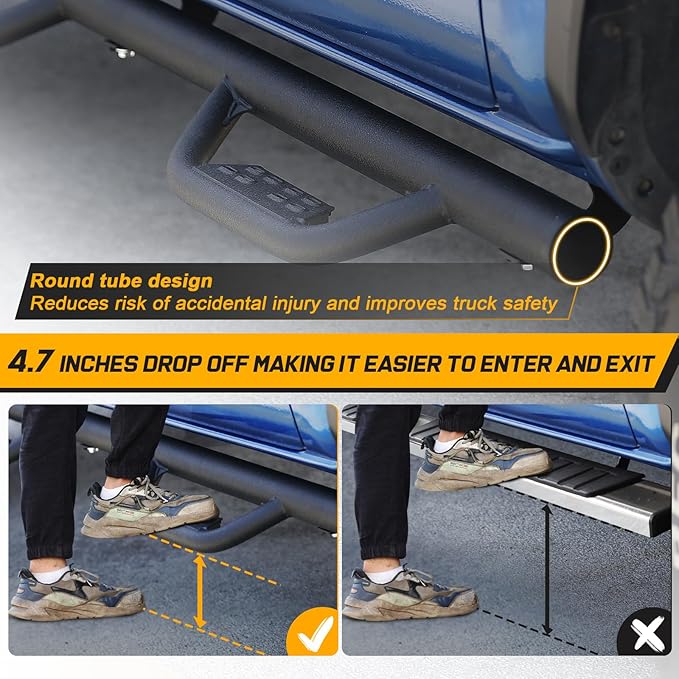 Round tube design
Reduces risk of accidental injury and improves truck safety

4.7 INCHES DROP OFF MAKING IT EASIER TO ENTER AND EXIT