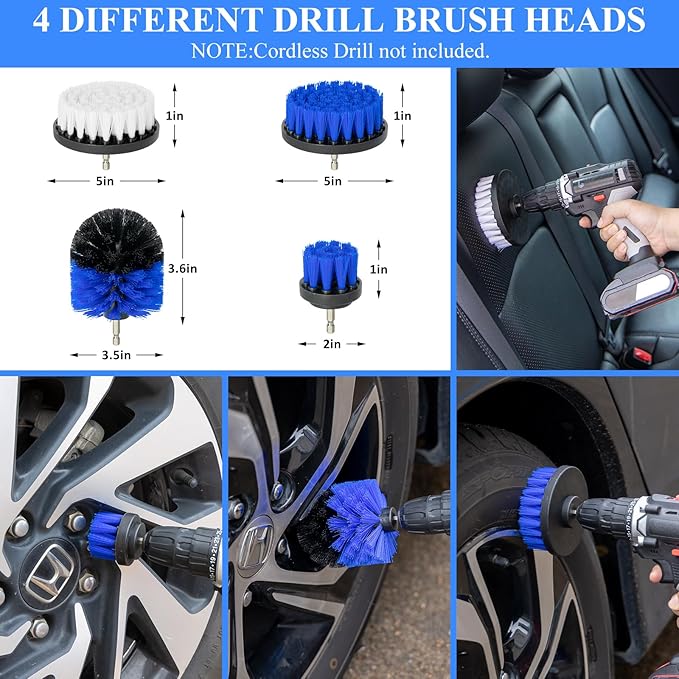 4 DIFFERENT DRILL BRUSH HEADS
NOTE:Cordless Drill not included.

1in
5in

1in
5in

3.6in
3.5in

1in
2in