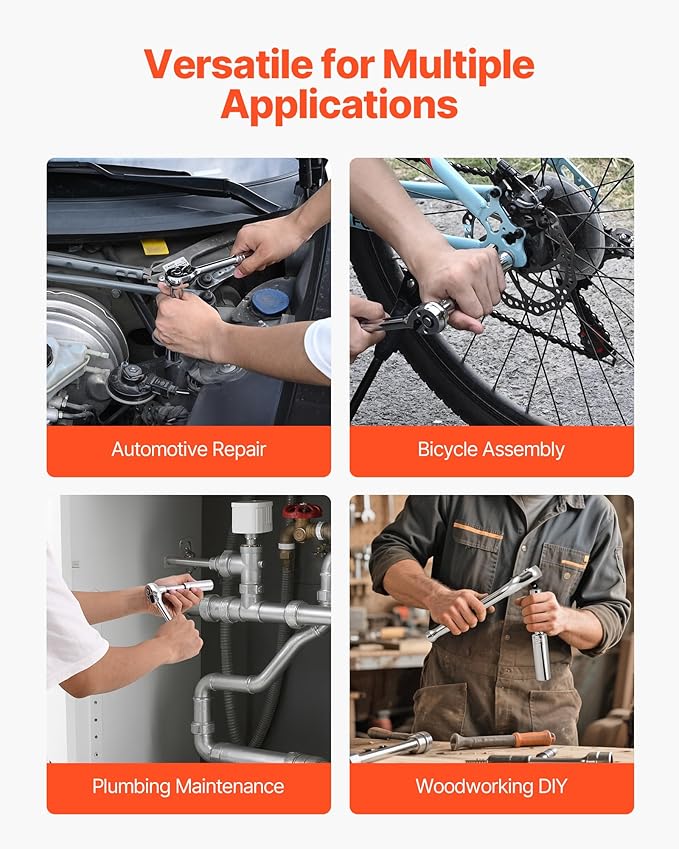 Versatile for Multiple Applications

Automotive Repair

Bicycle Assembly

Plumbing Maintenance

Woodworking DIY