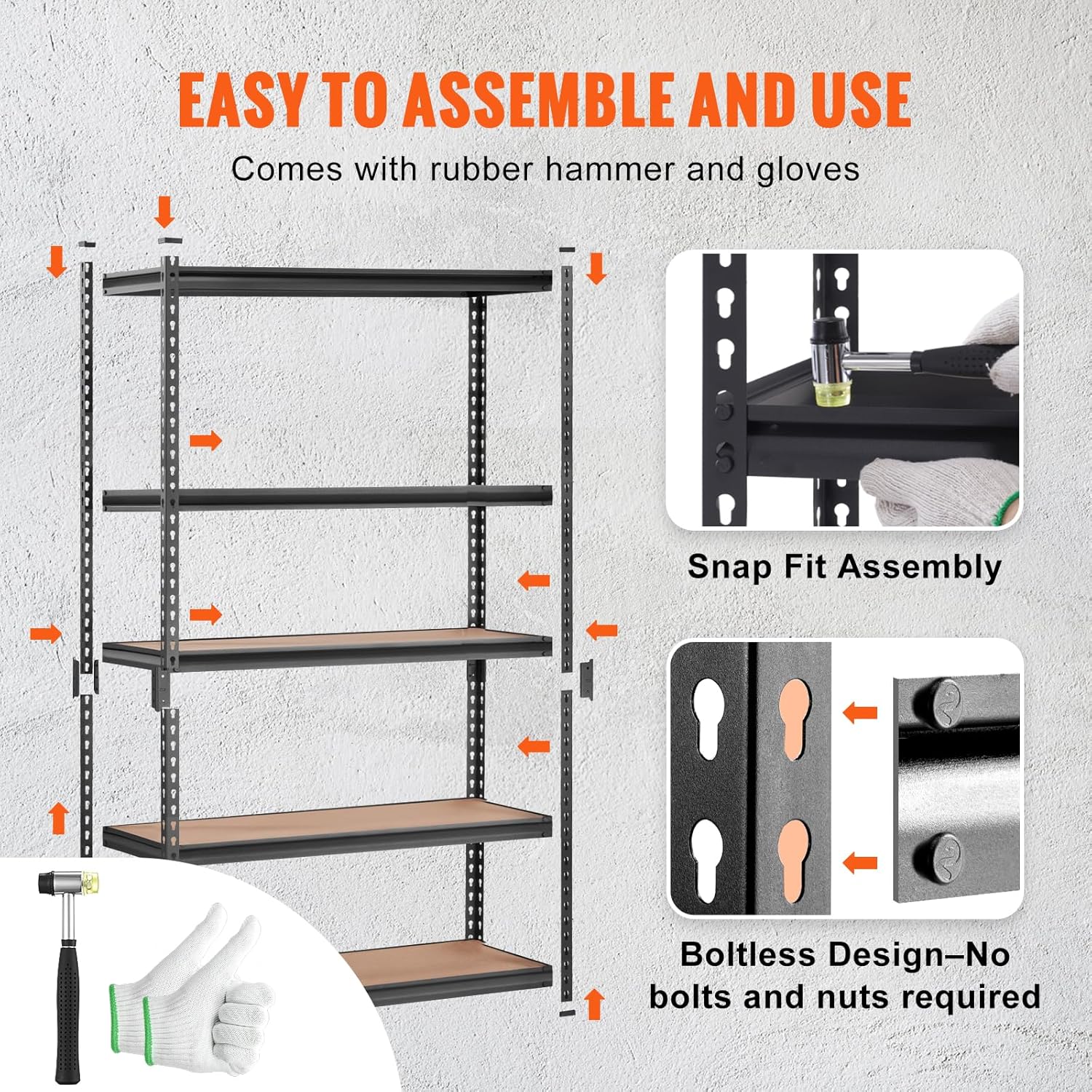 EASY TO ASSEMBLE AND USE

Comes with rubber hammer and gloves

Snap Fit Assembly

Boltless Design–No bolts and nuts required