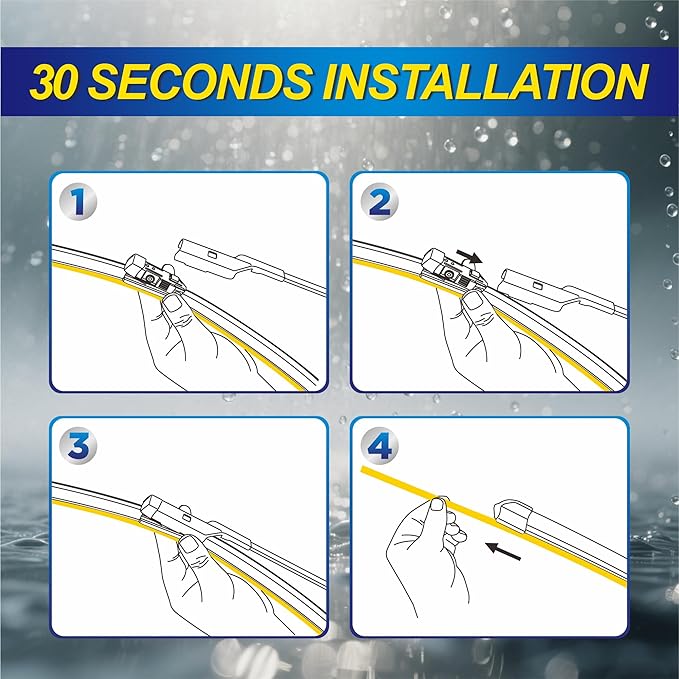 30 SECONDS INSTALLATION

1

2

3

4