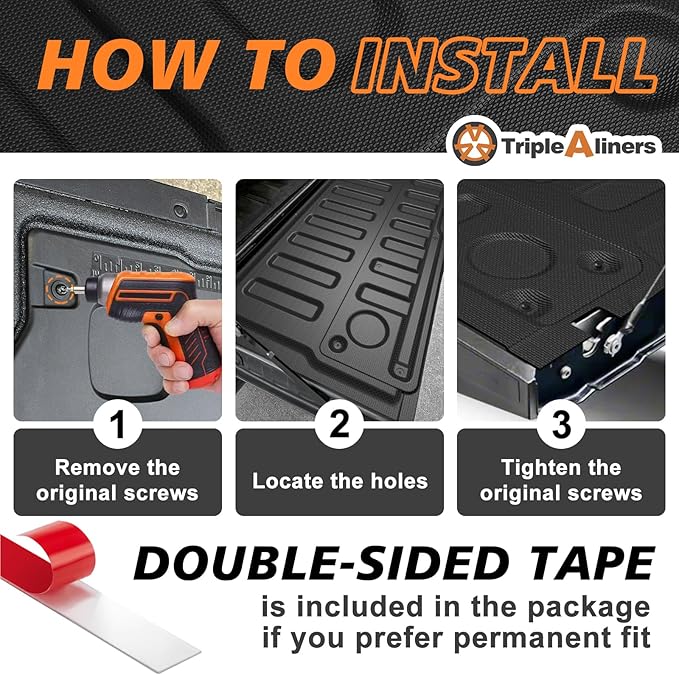 HOW TO INSTALL

TripleAliners

1
Remove the original screws

2
Locate the holes

3
Tighten the original screws

DOUBLE-SIDED TAPE
is included in the package if you prefer permanent fit