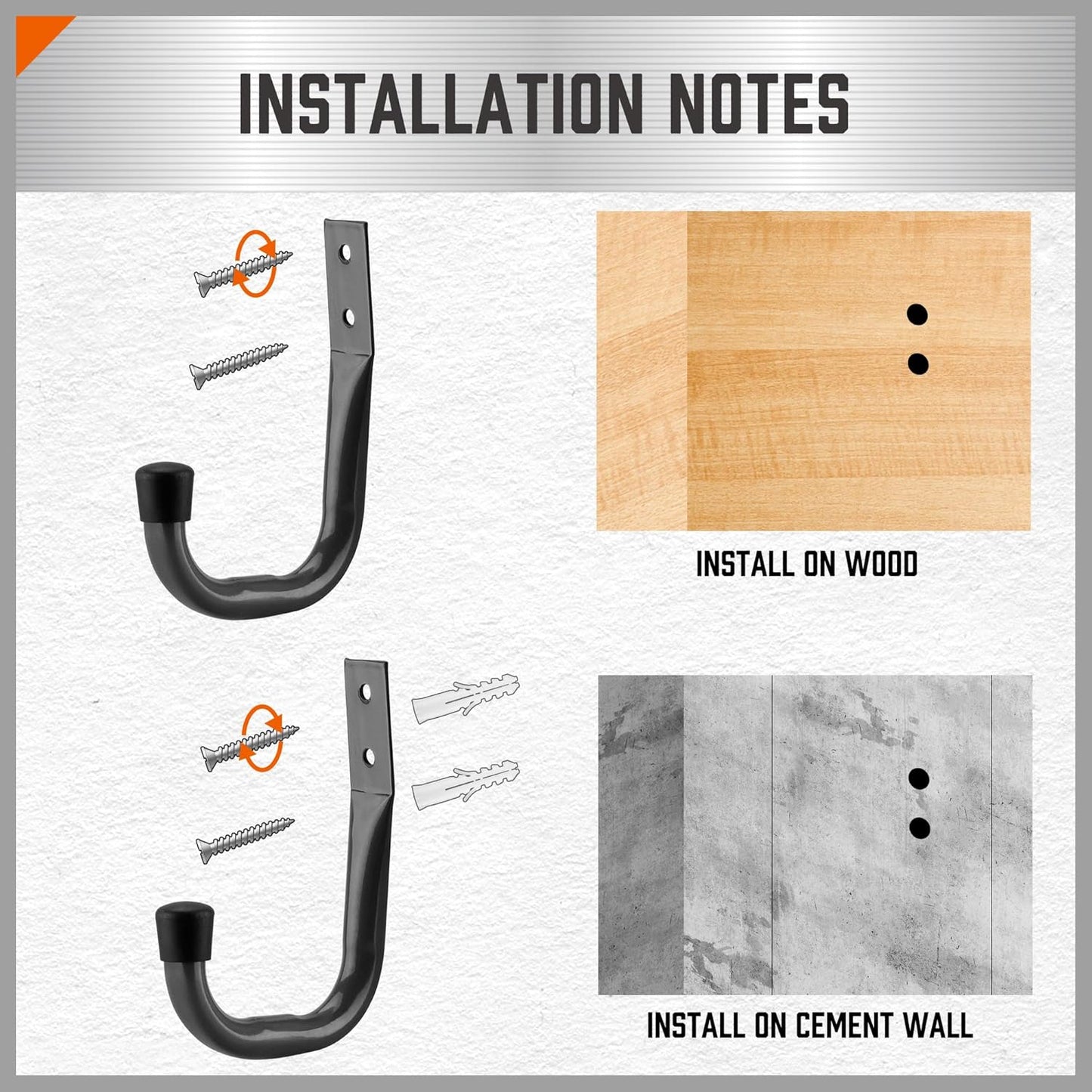 INSTALLATION NOTES

INSTALL ON WOOD

INSTALL ON CEMENT WALL