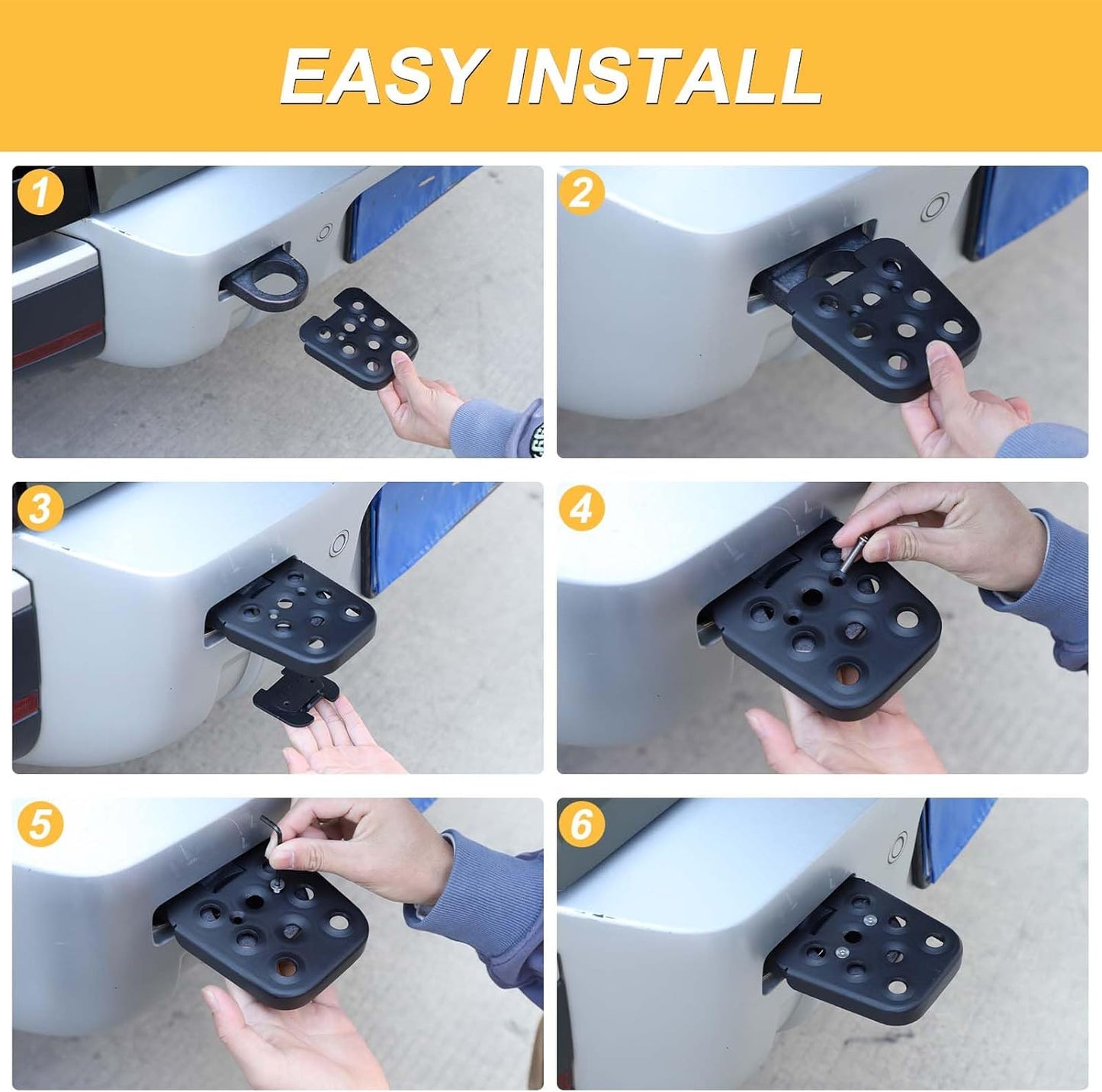 EASY INSTALL

1

2

3

4

5

6