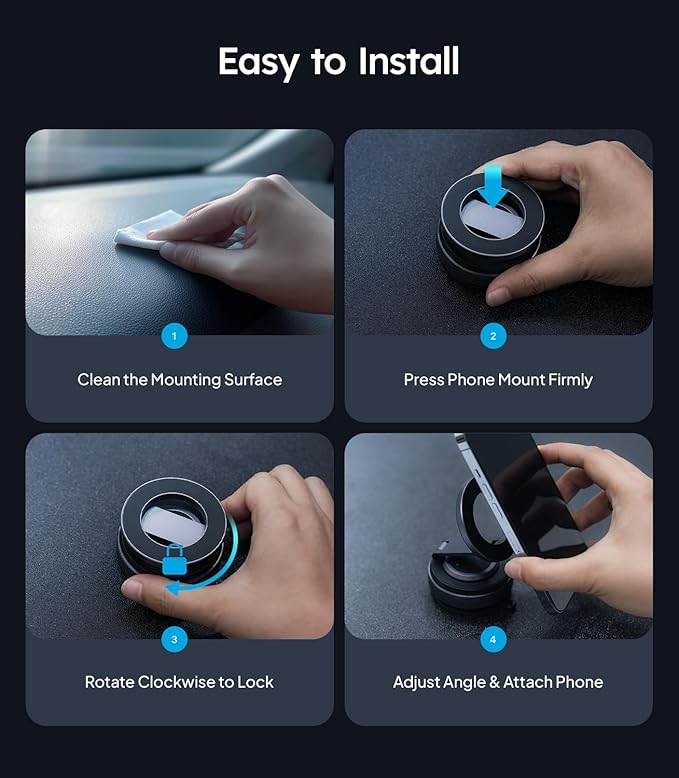 Easy to Install

1

Clean the Mounting Surface

2

Press Phone Mount Firmly

3

Rotate Clockwise to Lock

4

Adjust Angle & Attach Phone