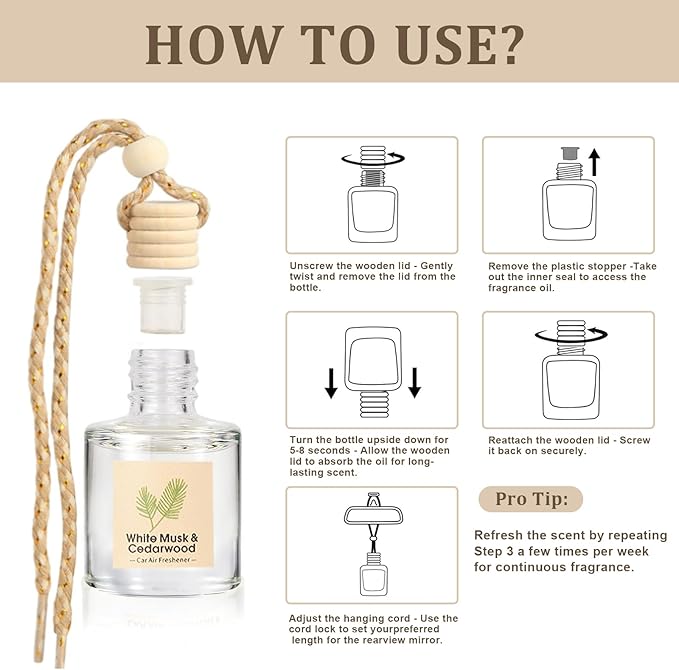 HOW TO USE?

White Musk & Cedarwood
— Car Air Freshener —

Unscrew the wooden lid - Gently twist and remove the lid from the bottle.

Remove the plastic stopper -Take out the inner seal to access the fragrance oil.

Turn the bottle upside down for 5-8 seconds - Allow the wooden lid to absorb the oil for long-lasting scent.

Reattach the wooden lid - Screw it back on securely.

Adjust the hanging cord - Use the cord lock to set yourpreferred length for the rearview mirror.

Pro Tip:

Refresh the scent by repeating Step 3 a few times per week for continuous fragrance.