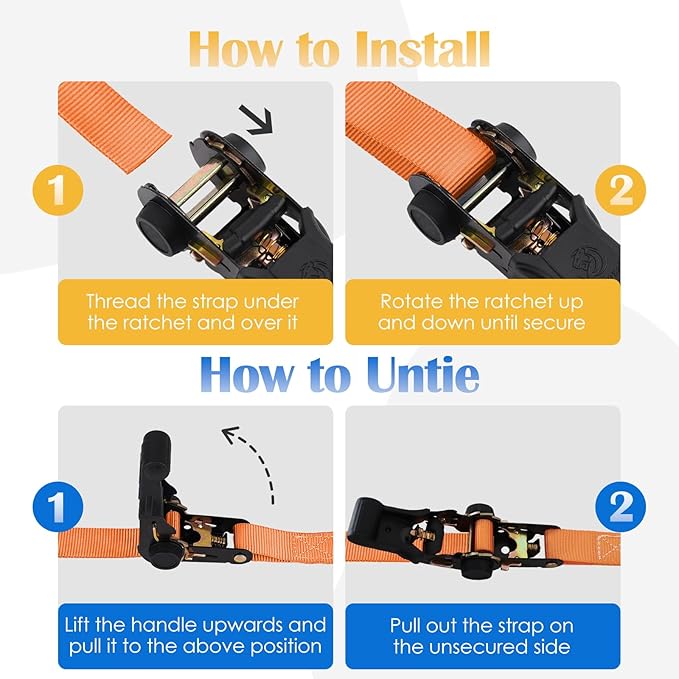 How to Install

1

Thread the strap under the ratchet and over it

2

Rotate the ratchet up and down until secure

How to Untie

1

Lift the handle upwards and pull it to the above position

2

Pull out the strap on the unsecured side