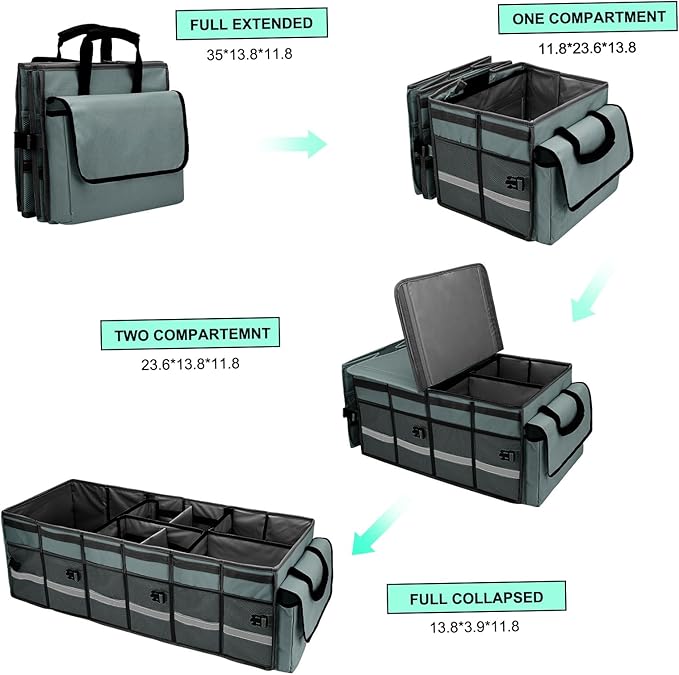 FULL EXTENDED
35*13.8*11.8

ONE COMPARTMENT
11.8*23.6*13.8

TWO COMPARTEMNT
23.6*13.8*11.8

FULL COLLAPSED
13.8*3.9*11.8