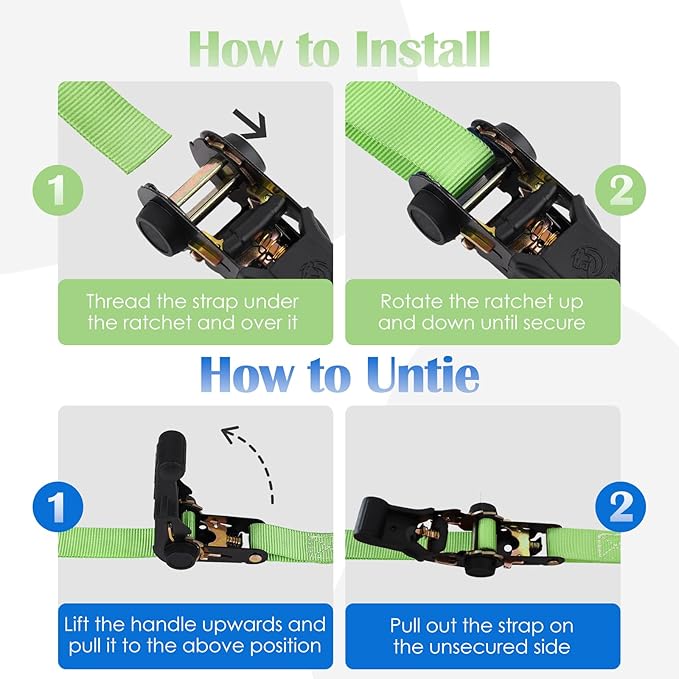 How to Install

1

Thread the strap under the ratchet and over it

2

Rotate the ratchet up and down until secure

How to Untie

1

Lift the handle upwards and pull it to the above position

2

Pull out the strap on the unsecured side