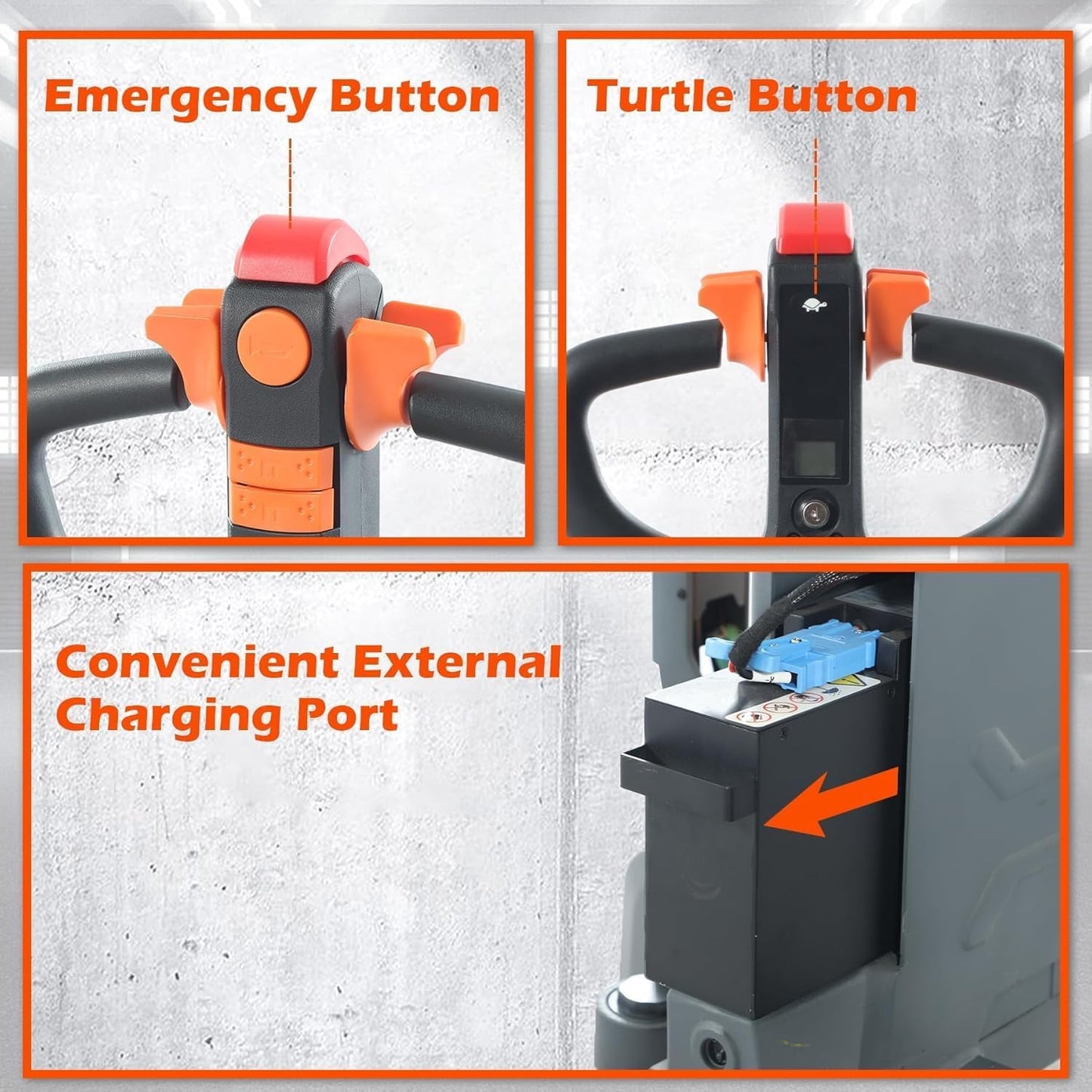 Emergency Button

Turtle Button

Convenient External Charging Port