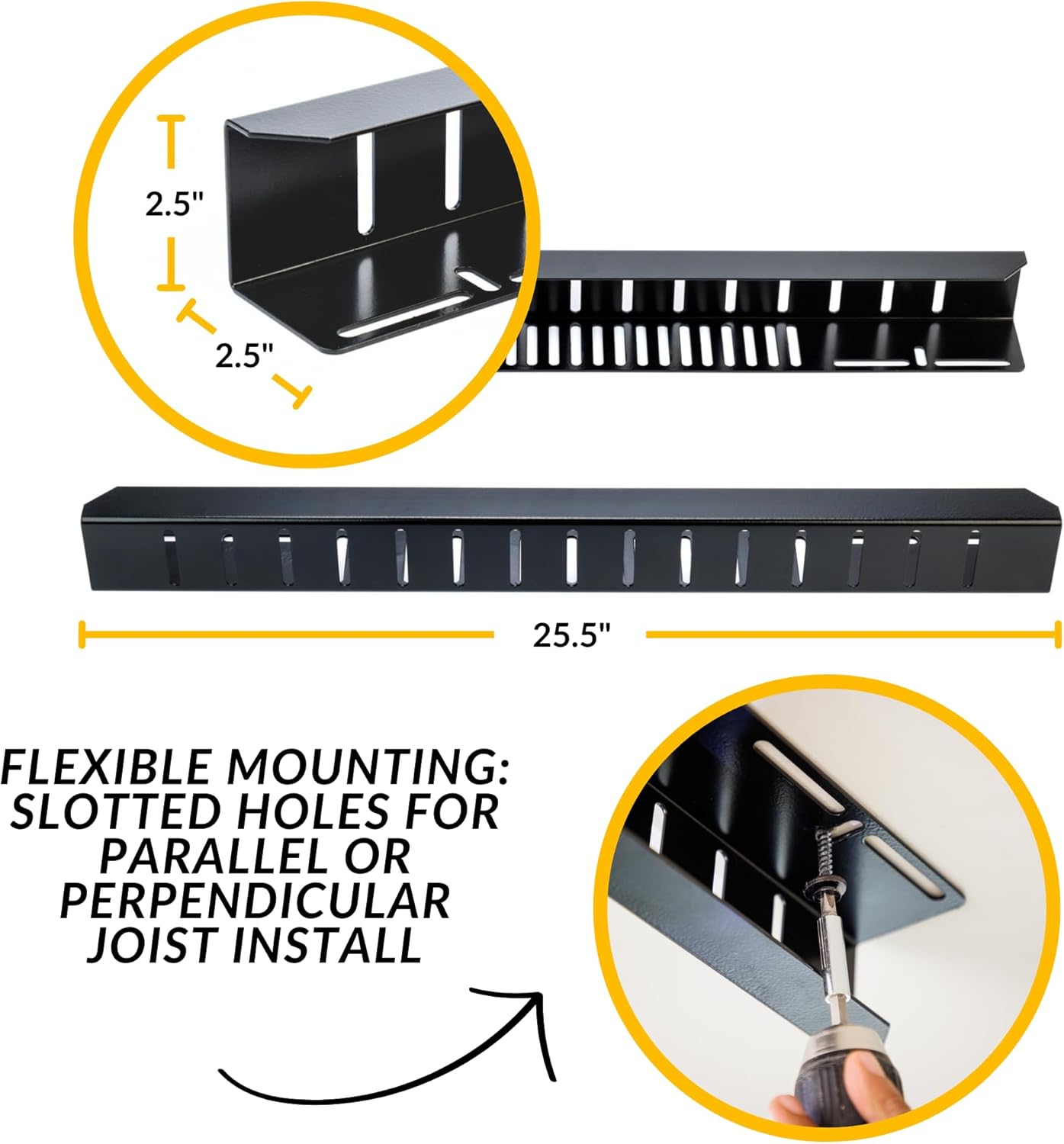 2.5"

2.5"

25.5"

FLEXIBLE MOUNTING: SLOTTED HOLES FOR PARALLEL OR PERPENDICULAR JOIST INSTALL