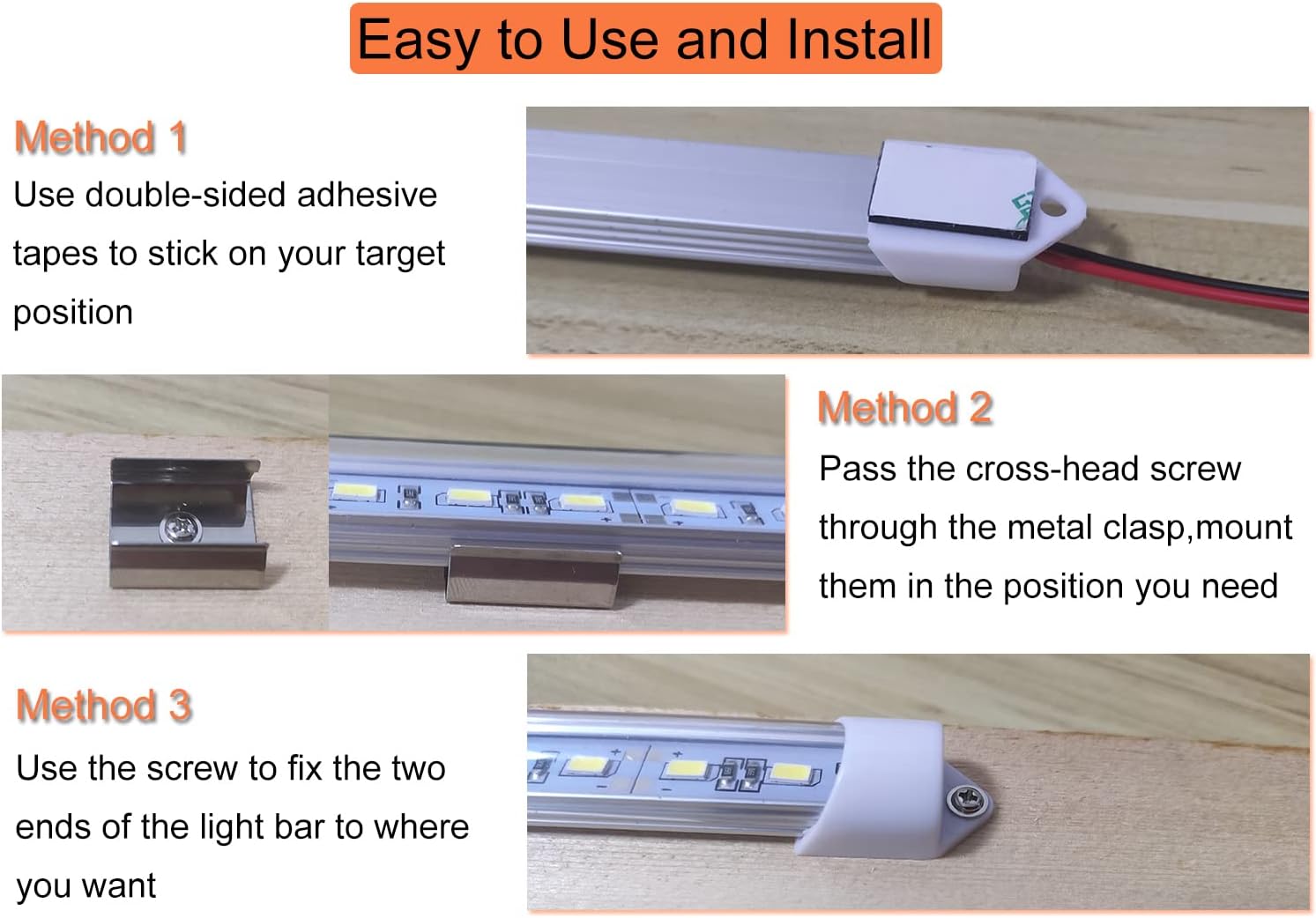 Easy to Use and Install

Method 1

Use double-sided adhesive tapes to stick on your target position

Method 2

Pass the cross-head screw through the metal clasp,mount them in the position you need

Method 3

Use the screw to fix the two ends of the light bar to where you want