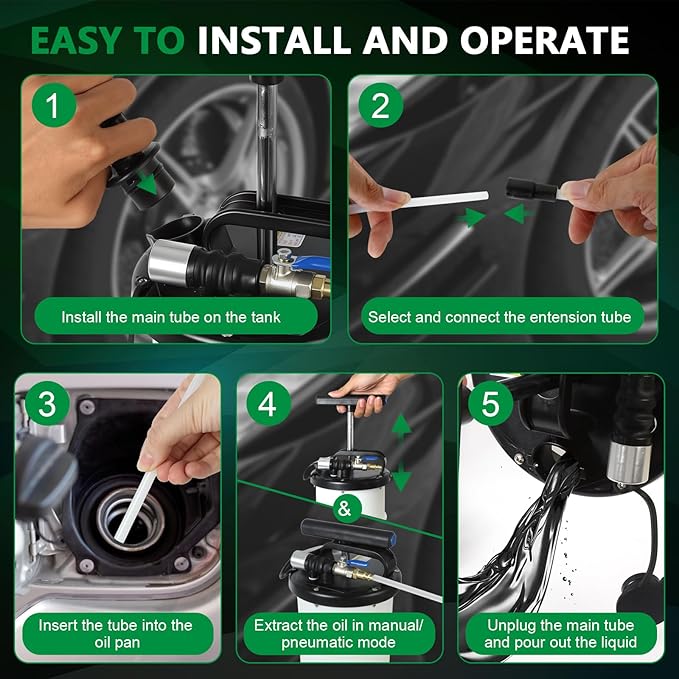 EASY TO INSTALL AND OPERATE

1
Install the main tube on the tank

2
Select and connect the entension tube

3
Insert the tube into the oil pan

4
&
Extract the oil in manual/ pneumatic mode

5
Unplug the main tube and pour out the liquid