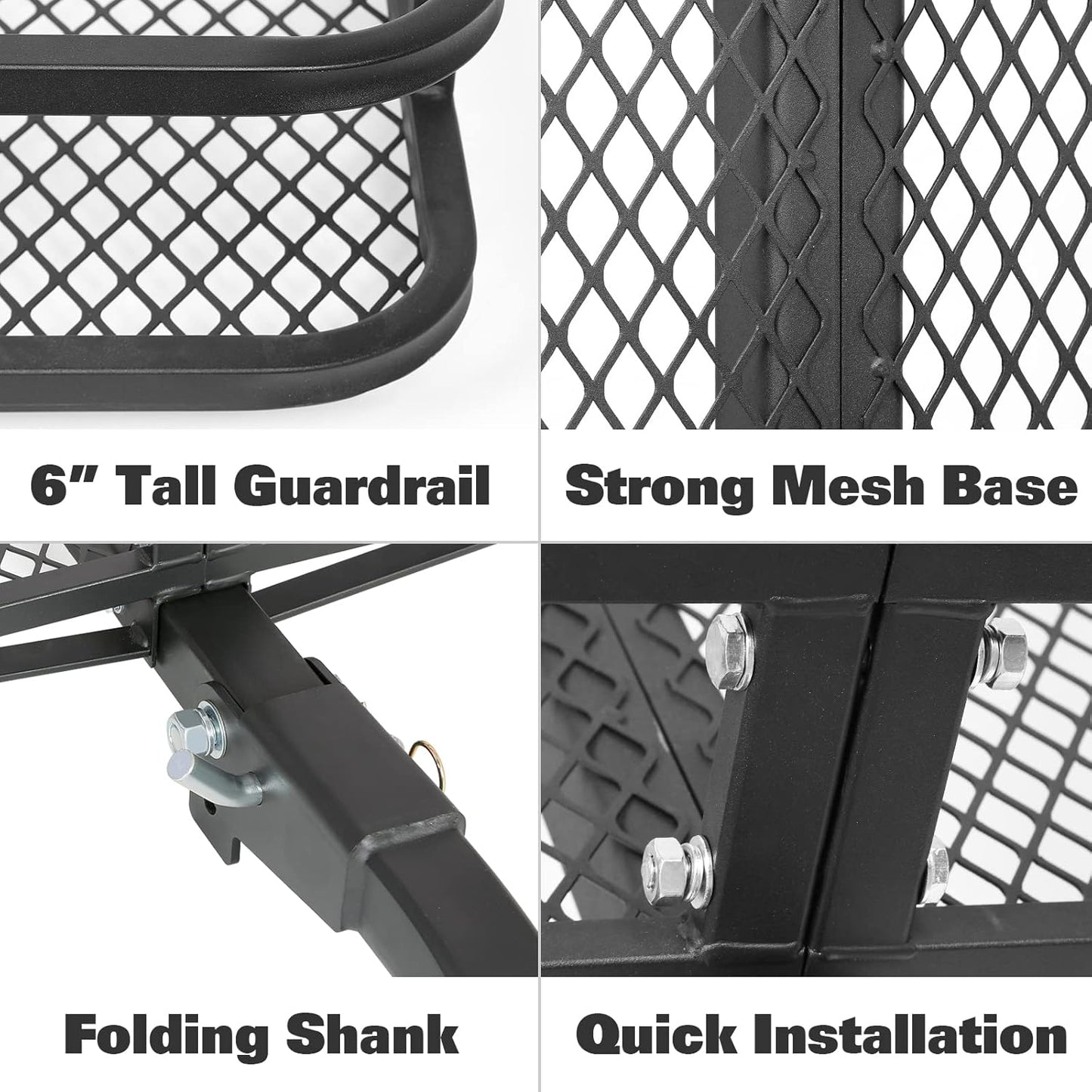 6″ Tall Guardrail

Strong Mesh Base

Folding Shank

Quick Installation