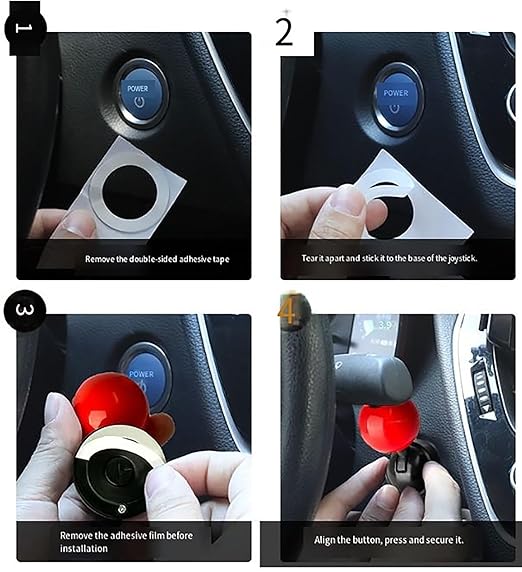 1

POWER

Remove the double-sided adhesive tape

2

POWER

Tear it apart and stick it to the base of the joystick.

3

POWER

Remove the adhesive film before installation

4

3.9

Align the button, press and secure it.