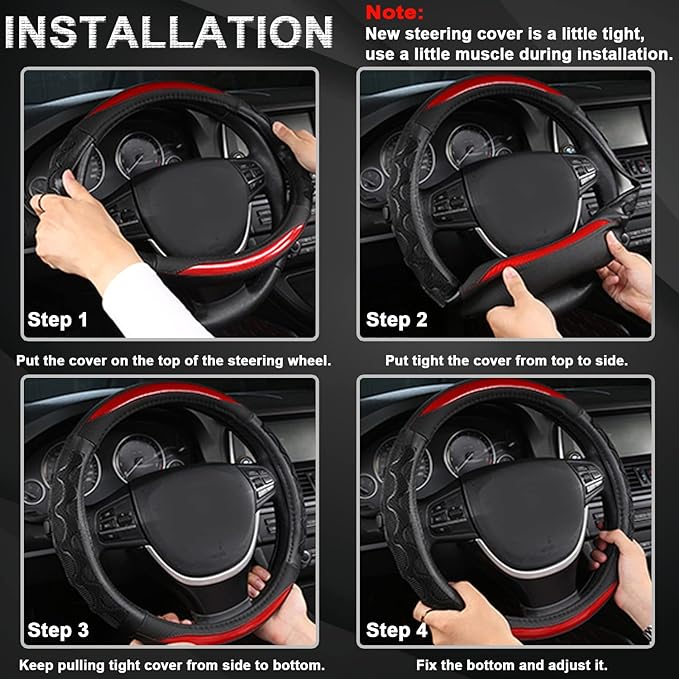 INSTALLATION

Note:
New steering cover is a little tight, use a little muscle during installation.

Step 1

Put the cover on the top of the steering wheel.

Step 2

Put tight the cover from top to side.

Step 3

Keep pulling tight cover from side to bottom.

Step 4

Fix the bottom and adjust it.