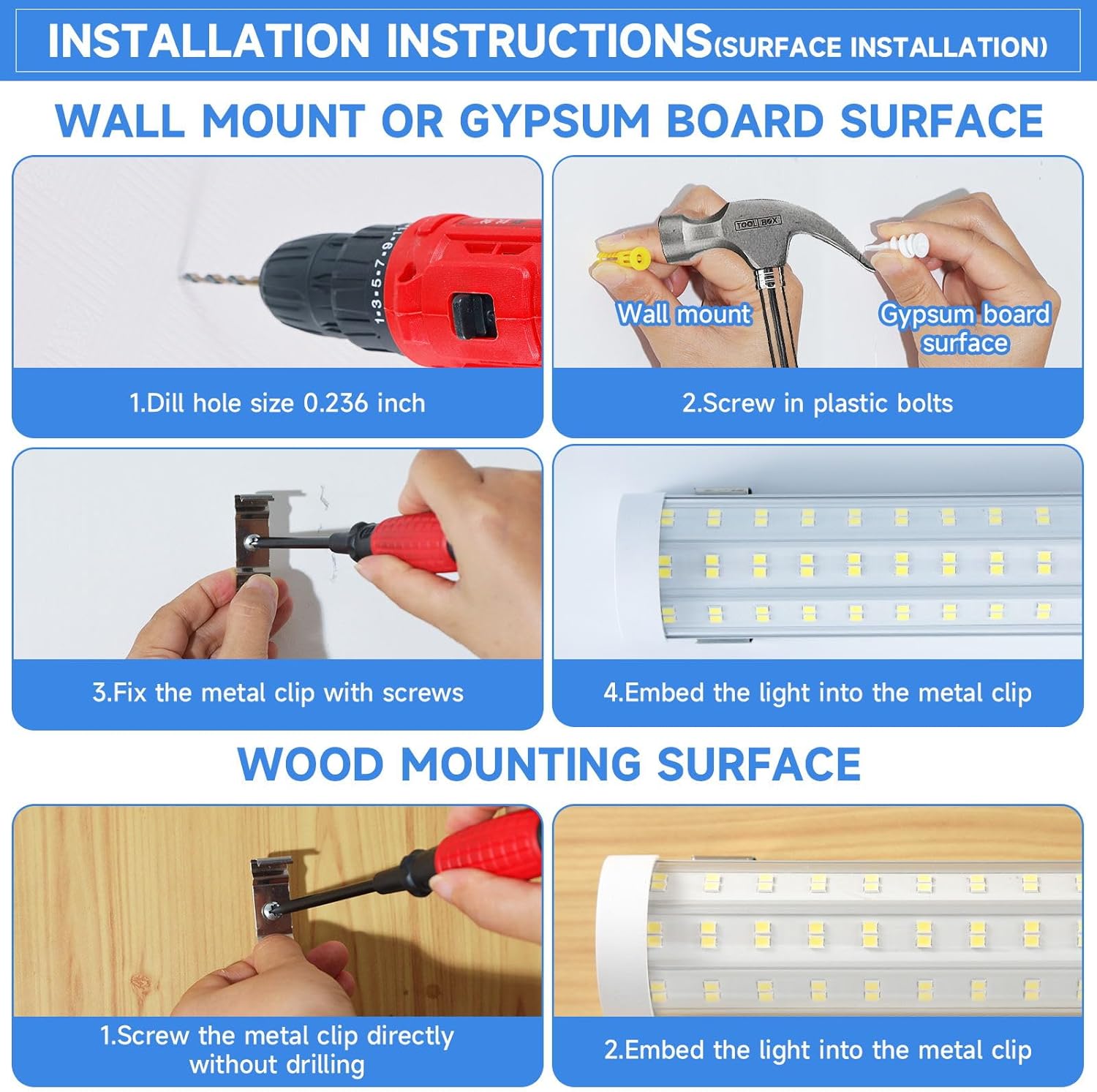 INSTALLATION INSTRUCTIONS(SURFACE INSTALLATION)

WALL MOUNT OR GYPSUM BOARD SURFACE

1·3·5·7·9·11

1.Dill hole size 0.236 inch

TOOL BOX

Wall mount

Gypsum board surface

2.Screw in plastic bolts

3.Fix the metal clip with screws

4.Embed the light into the metal clip

WOOD MOUNTING SURFACE

1.Screw the metal clip directly without drilling

2.Embed the light into the metal clip