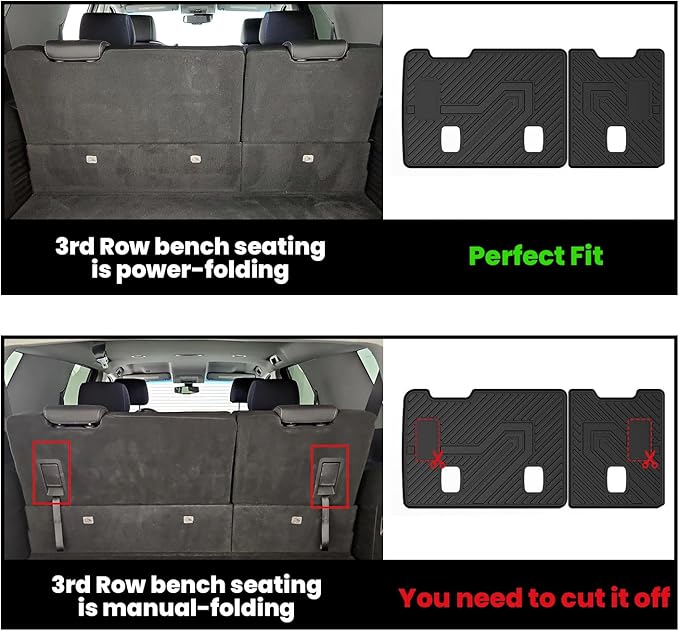 3rd Row bench seating is power-folding

Perfect Fit

3rd Row bench seating is manual-folding

You need to cut it off